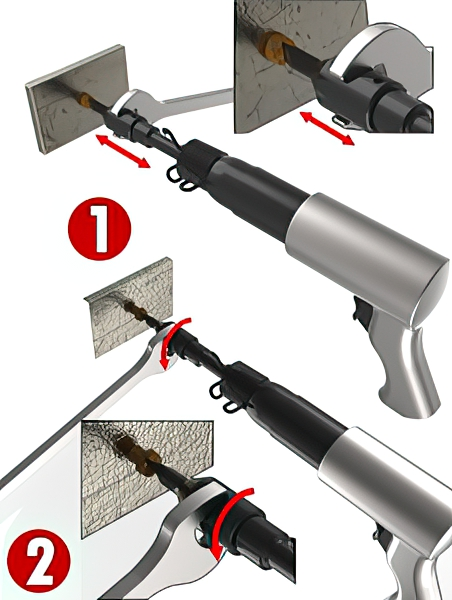 1

2